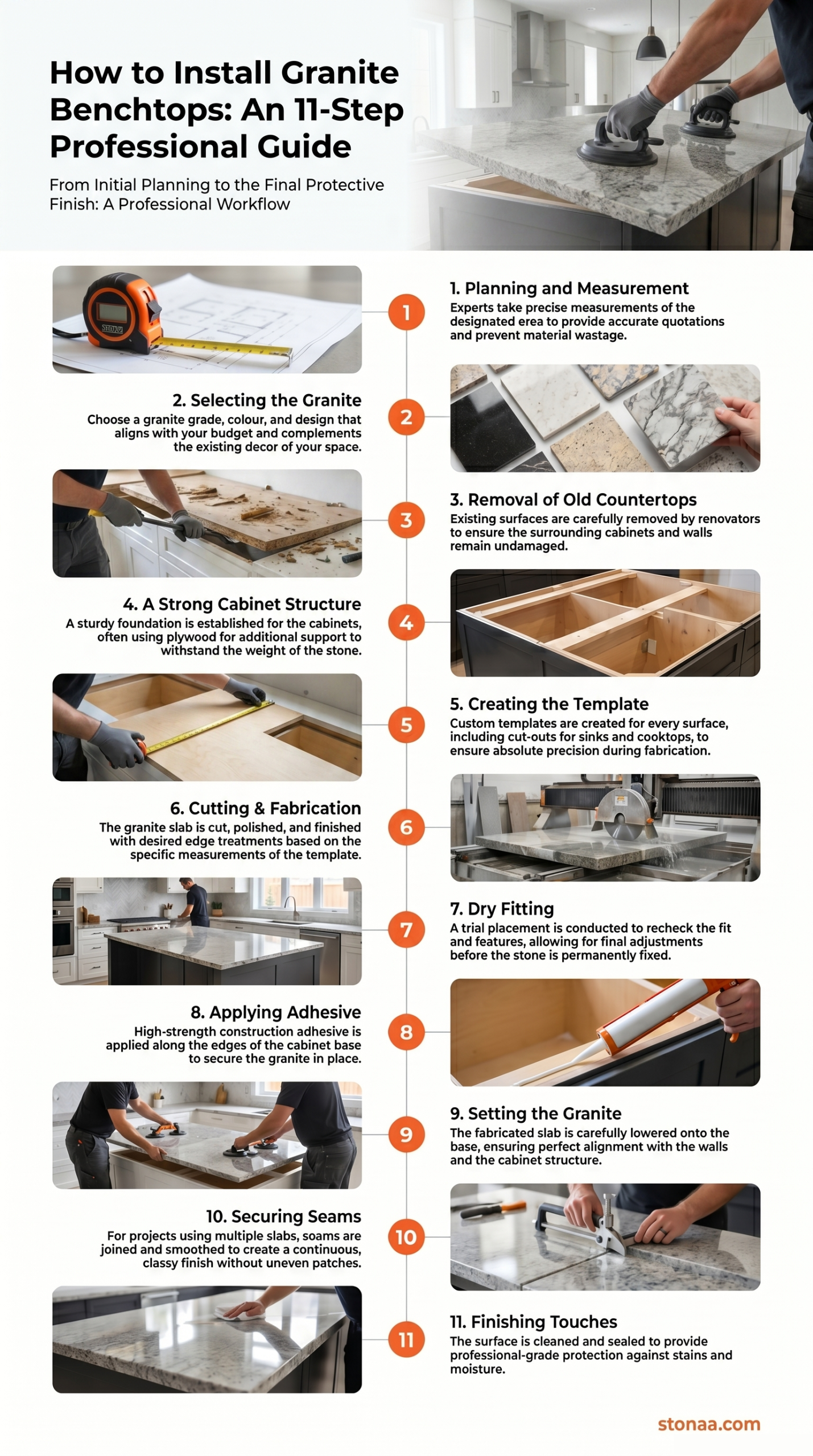 How to Install Granite Benchtops: An 11-Step Professional Guide

From Initial Planning to the Final Protective Finish: A Professional Workflow

1

1. Planning and Measurement
Experts take precise measurements of the designated erea to provide accurate quotations and prevent material wastage.

2

2. Selecting the Granite
Choose a granite grade, colour, and design that aligns with your budget and complements the existing decor of your space.

3

3. Removal of Old Countertops
Existing surfaces are carefully removed by renovators to ensure the surrounding cabinets and walls remain undamaged.

4

4. A Strong Cabinet Structure
A sturdy foundation is established for the cabinets, often using plywood for additional support to withstand the weight of the stone.

5

5. Creating the Template
Custom templates are created for every surface, including cut-outs for sinks and cooktops, to ensure absolute precision during fabrication.

6

6. Cutting & Fabrication
The granite slab is cut, polished, and finished with desired edge treatments based on the specific measurements of the template.

7

7. Dry Fitting
A trial placement is conducted to recheck the fit and features, allowing for final adjustments before the stone is permanently fixed.

8

8. Applying Adhesive
High-strength construction adhesive is applied along the edges of the cabinet base to secure the granite in place.

9

9. Setting the Granite
The fabricated slab is carefully lowered onto the base, ensuring perfect alignment with the walls and the cabinet structure.

10

10. Securing Seams
For projects using multiple slabs, soams are joined and smoothed to create a continuous, classy finish without uneven patches.

11

11. Finishing Touches
The surface is cleaned and sealed to provide professional-grade protection against stains and moisture.

stonaa.com